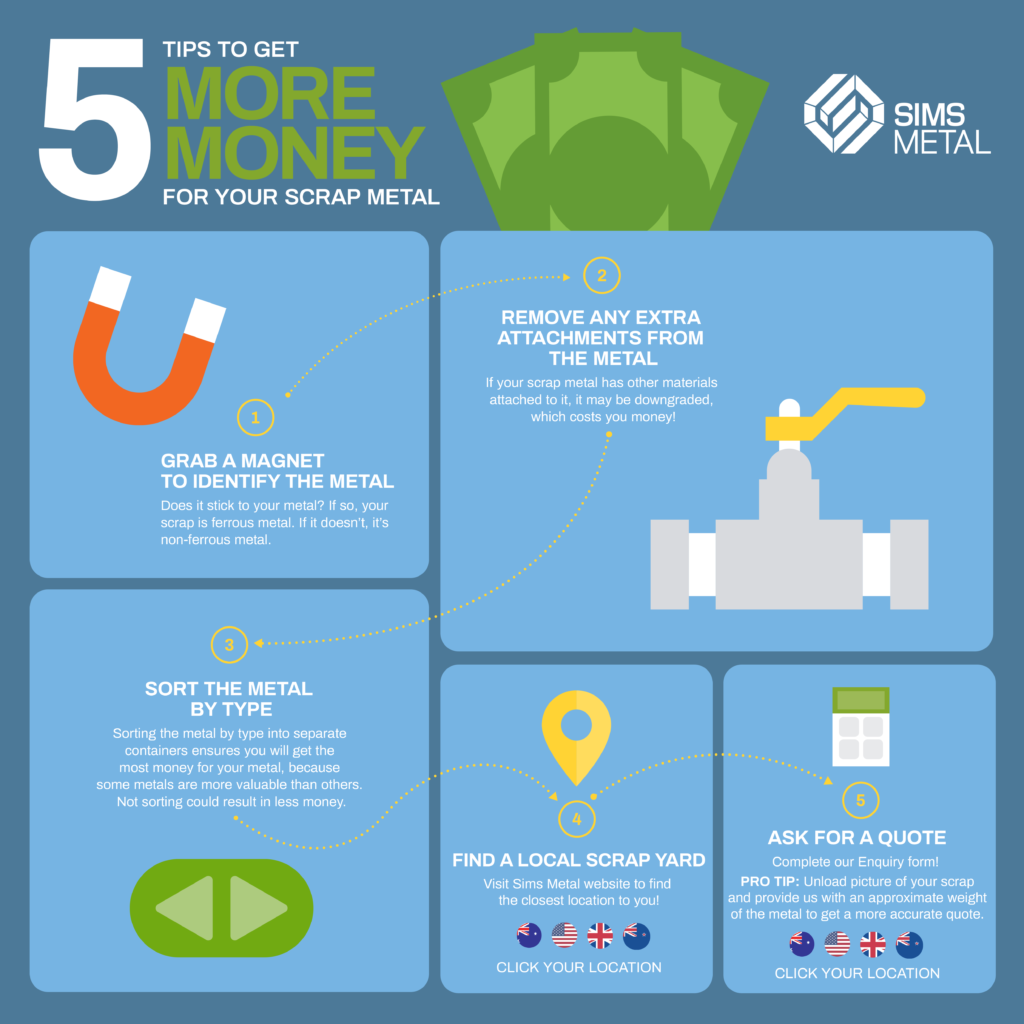 5 TIPS TO GET MORE MONEY FOR YOUR SCRAP METAL

SIMS METAL

1
GRAB A MAGNET TO IDENTIFY THE METAL
Does it stick to your metal? If so, your scrap is ferrous metal. If it doesn't, it's non-ferrous metal.

2
REMOVE ANY EXTRA ATTACHMENTS FROM THE METAL
If your scrap metal has other materials attached to it, it may be downgraded, which costs you money!

3
SORT THE METAL BY TYPE
Sorting the metal by type into separate containers ensures you will get the most money for your metal, because some metals are more valuable than others. Not sorting could result in less money.

4
FIND A LOCAL SCRAP YARD
Visit Sims Metal website to find the closest location to you!
CLICK YOUR LOCATION

5
ASK FOR A QUOTE
Complete our Enquiry form!
PRO TIP: Unload picture of your scrap and provide us with an approximate weight of the metal to get a more accurate quote.
CLICK YOUR LOCATION